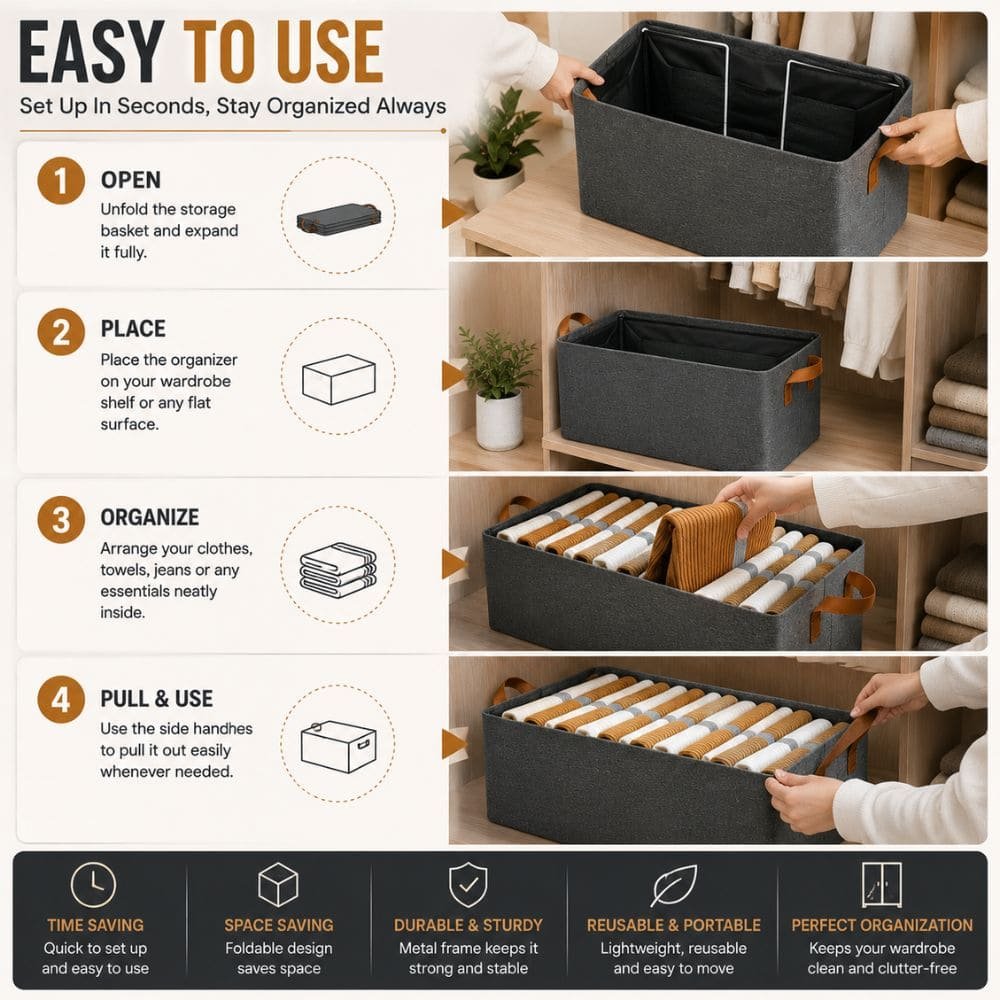 EASY TO USE
Set Up In Seconds, Stay Organized Always

1 OPEN
Unfold the storage basket and expand it fully.

2 PLACE
Place the organizer on your wardrobe shelf or any flat surface.

3 ORGANIZE
Arrange your clothes, towels, jeans or any essentials neatly inside.

4 PULL & USE
Use the side handhes to pull it out easily whenever needed.

TIME SAVING
Quick to set up and easy to use

SPACE SAVING
Foldable design saves space

DURABLE & STURDY
Metal frame keeps it strong and stable

REUSABLE & PORTABLE
Lightweight, reusable and easy to move

PERFECT ORGANIZATION
Keeps your wardrobe clean and clutter-free