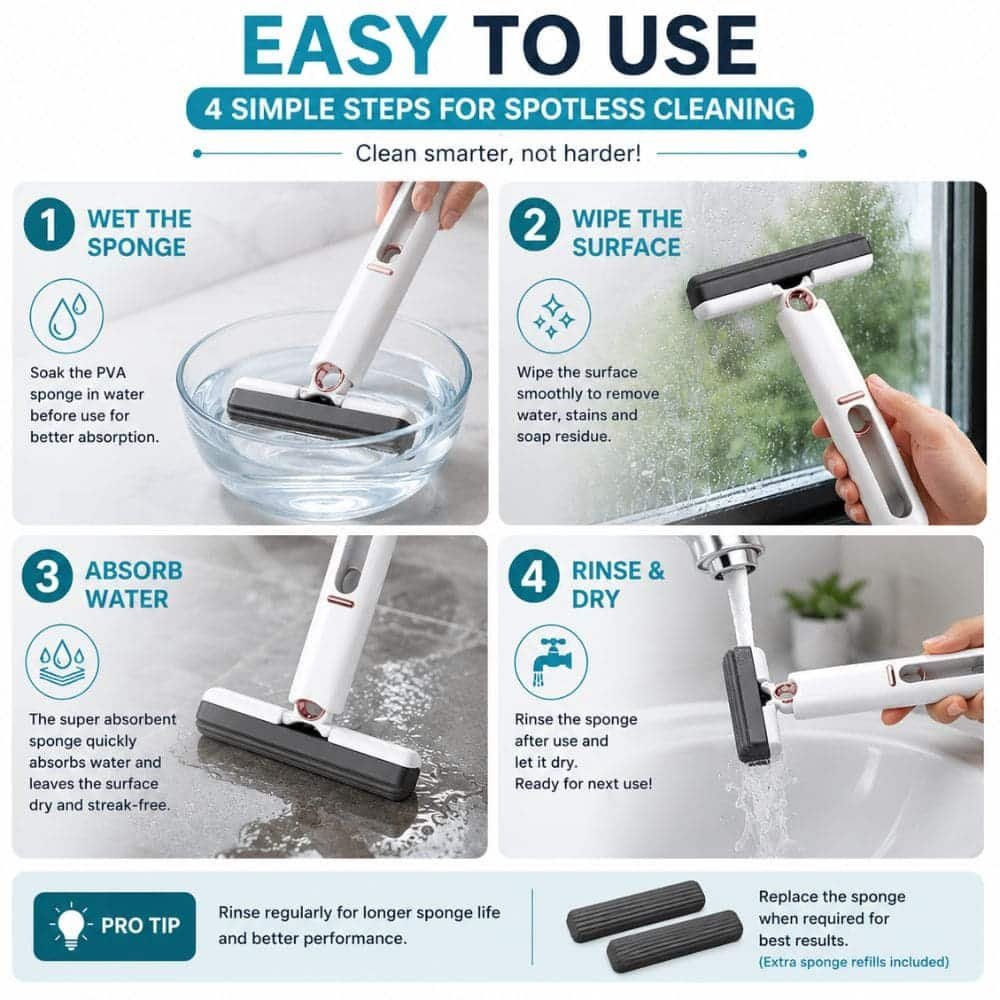 EASY TO USE

4 SIMPLE STEPS FOR SPOTLESS CLEANING

Clean smarter, not harder!

1 WET THE SPONGE

Soak the PVA sponge in water before use for better absorption.

2 WIPE THE SURFACE

Wipe the surface smoothly to remove water, stains and soap residue.

3 ABSORB WATER

The super absorbent sponge quickly absorbs water and leaves the surface dry and streak-free.

4 RINSE & DRY

Rinse the sponge after use and let it dry. Ready for next use!

PRO TIP

Rinse regularly for longer sponge life and better performance.

Replace the sponge when required for best results.
(Extra sponge refills included)