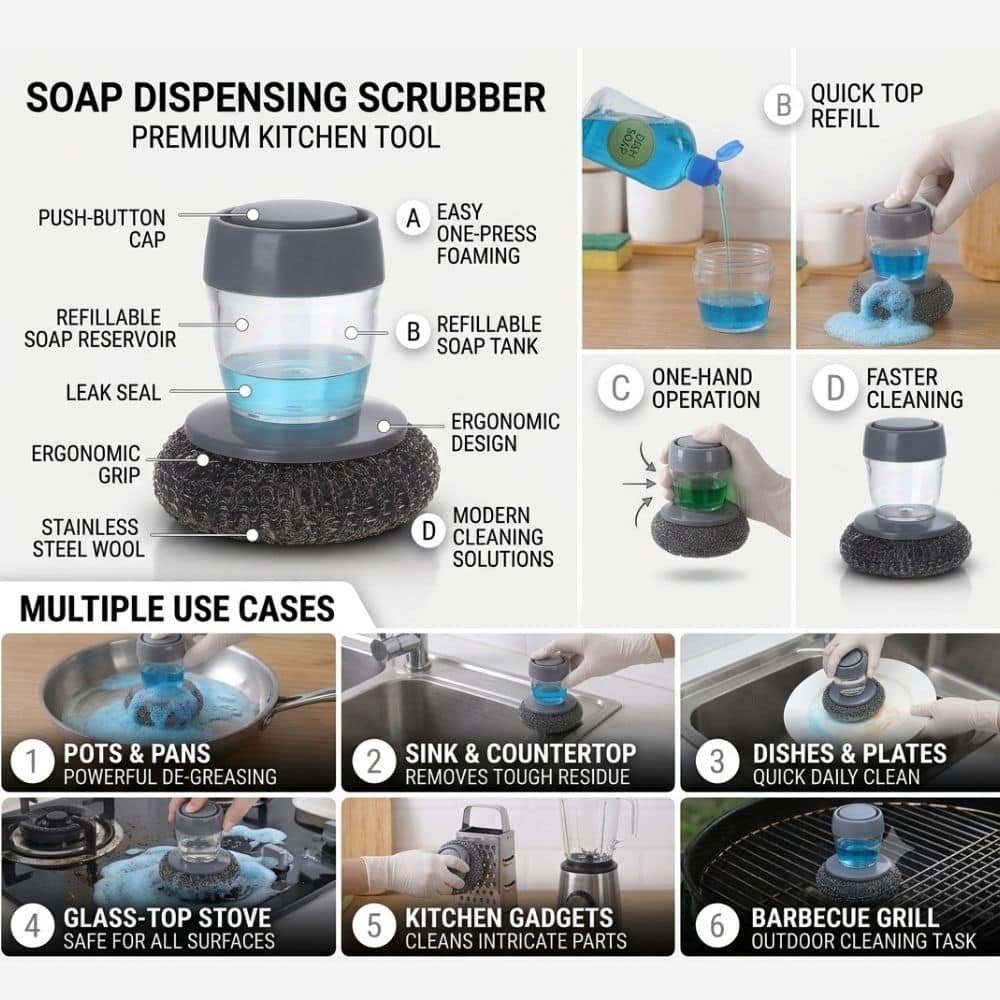 SOAP DISPENSING SCRUBBER
PREMIUM KITCHEN TOOL

PUSH-BUTTON CAP

REFILLABLE SOAP RESERVOIR

LEAK SEAL

ERGONOMIC GRIP

STAINLESS STEEL WOOL

A EASY ONE-PRESS FOAMING

B REFILLABLE SOAP TANK

ERGONOMIC DESIGN

D MODERN CLEANING SOLUTIONS

DISH SOAP

B QUICK TOP REFILL

C ONE-HAND OPERATION

D FASTER CLEANING

MULTIPLE USE CASES

1 POTS & PANS
POWERFUL DE-GREASING

2 SINK & COUNTERTOP
REMOVES TOUGH RESIDUE

3 DISHES & PLATES
QUICK DAILY CLEAN

4 GLASS-TOP STOVE
SAFE FOR ALL SURFACES

5 KITCHEN GADGETS
CLEANS INTRICATE PARTS

6 BARBECUE GRILL
OUTDOOR CLEANING TASK