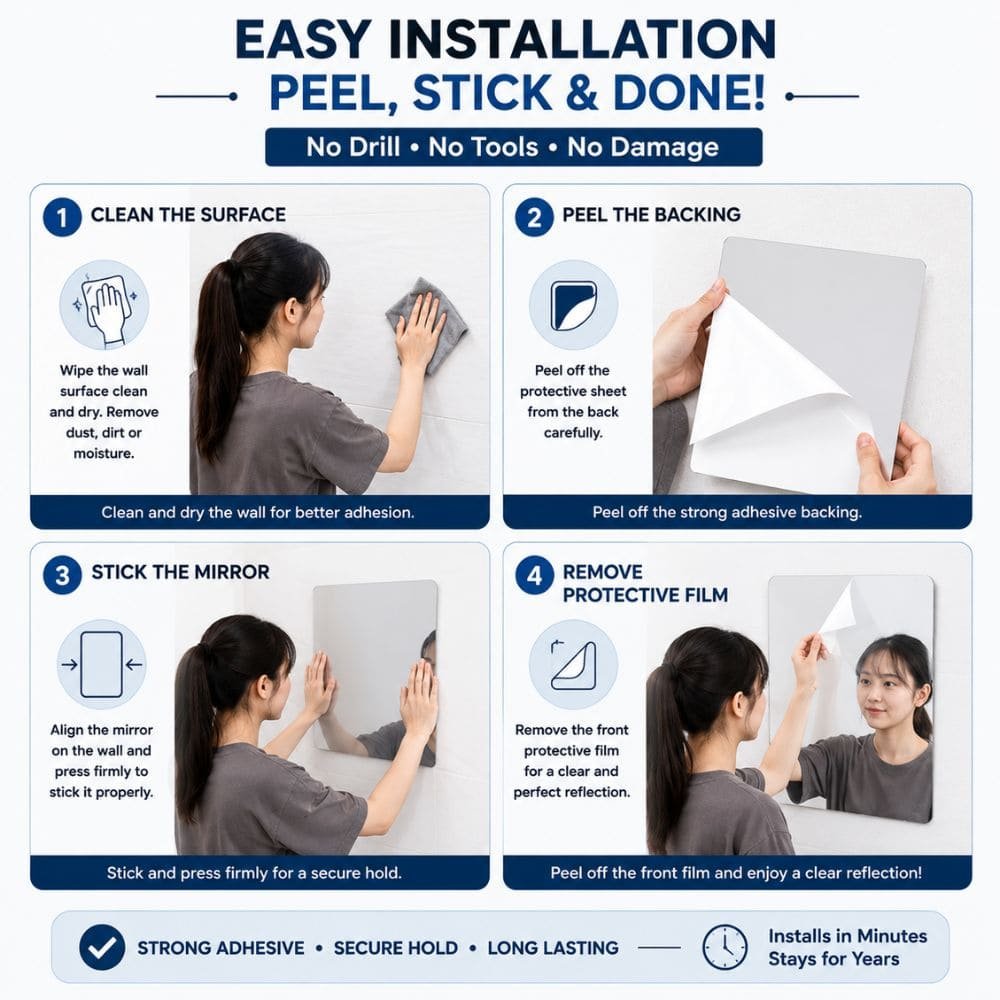 EASY INSTALLATION
PEEL, STICK & DONE!

No Drill • No Tools • No Damage

1 CLEAN THE SURFACE

Wipe the wall surface clean and dry. Remove dust, dirt or moisture.

Clean and dry the wall for better adhesion.

2 PEEL THE BACKING

Peel off the protective sheet from the back carefully.

Peel off the strong adhesive backing.

3 STICK THE MIRROR

Align the mirror on the wall and press firmly to stick it properly.

Stick and press firmly for a secure hold.

4 REMOVE PROTECTIVE FILM

Remove the front protective film for a clear and perfect reflection.

Peel off the front film and enjoy a clear reflection!

STRONG ADHESIVE • SECURE HOLD • LONG LASTING

Installs in Minutes
Stays for Years