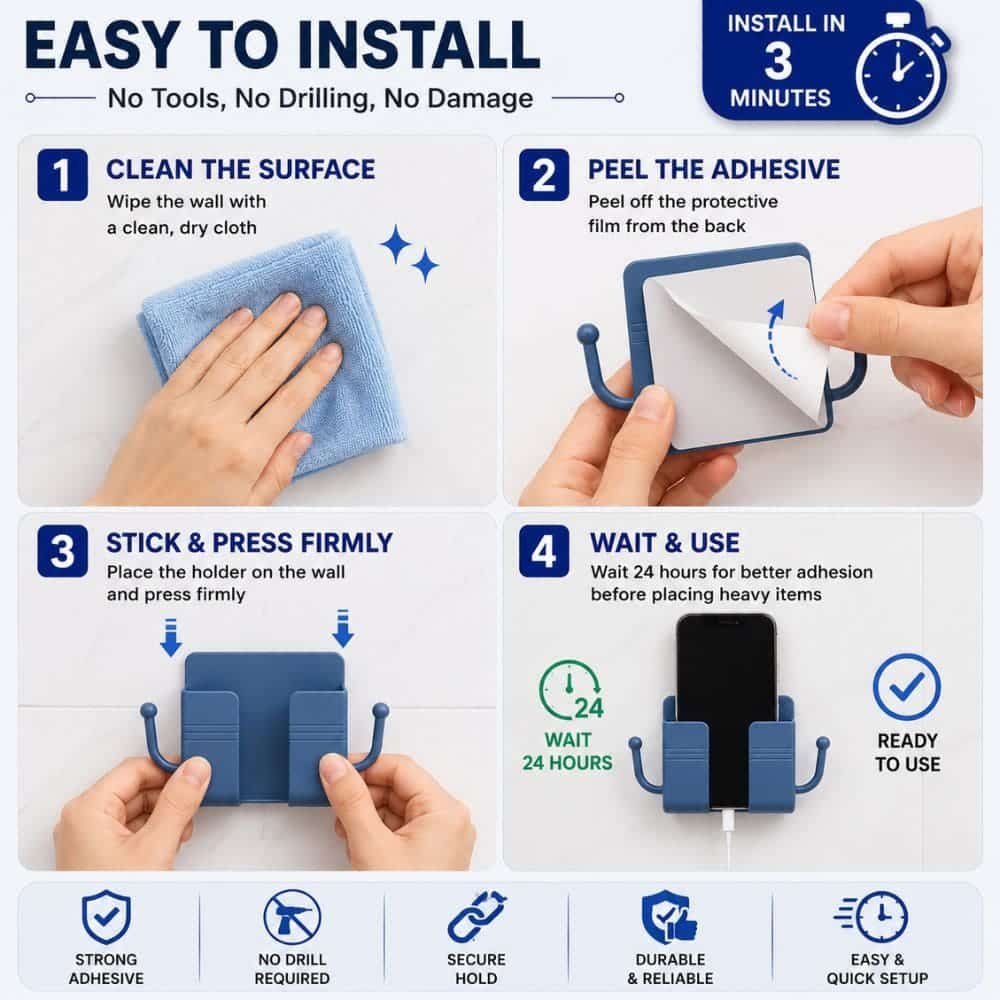 EASY TO INSTALL

No Tools, No Drilling, No Damage

INSTALL IN
3
MINUTES

1 CLEAN THE SURFACE
Wipe the wall with a clean, dry cloth

2 PEEL THE ADHESIVE
Peel off the protective film from the back

3 STICK & PRESS FIRMLY
Place the holder on the wall and press firmly

4 WAIT & USE
Wait 24 hours for better adhesion before placing heavy items

24
WAIT
24 HOURS

READY
TO USE

STRONG ADHESIVE

NO DRILL REQUIRED

SECURE HOLD

DURABLE & RELIABLE

EASY & QUICK SETUP